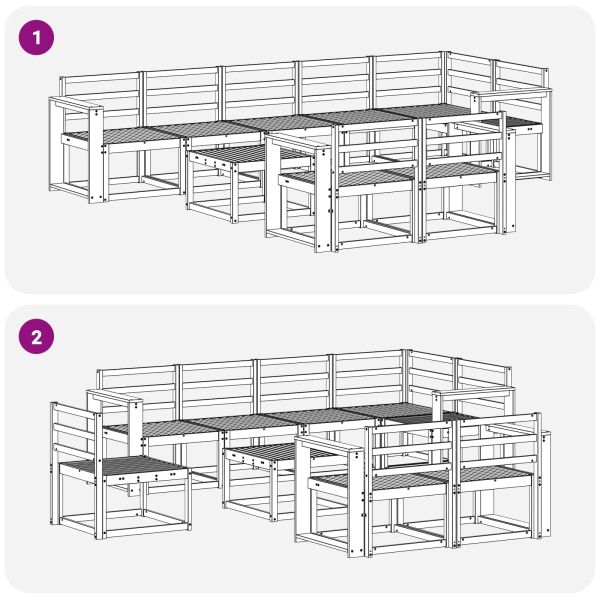 1

2