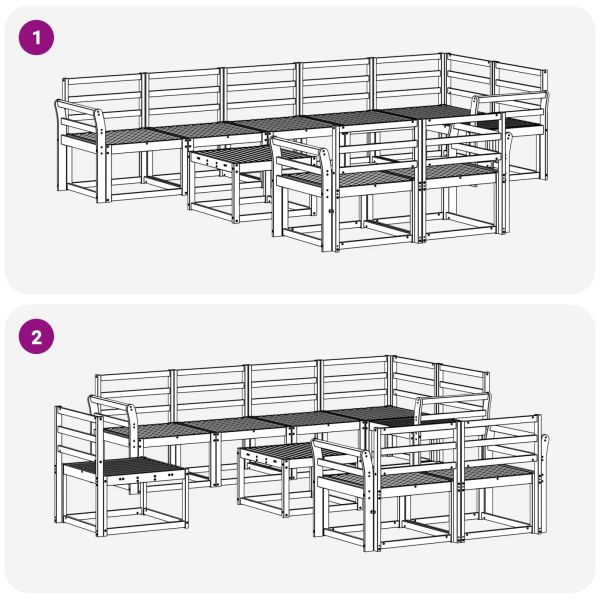 1

2