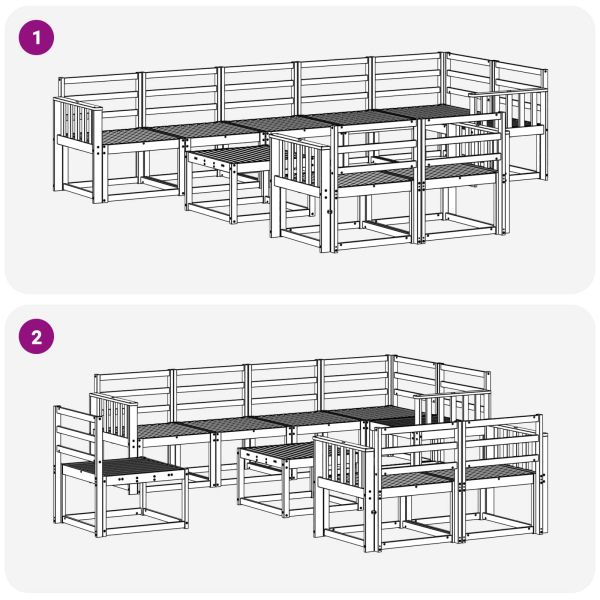 1

2