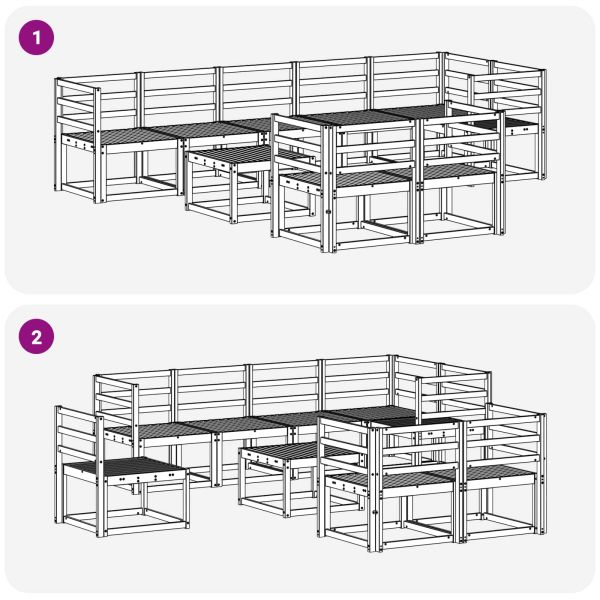 1

2