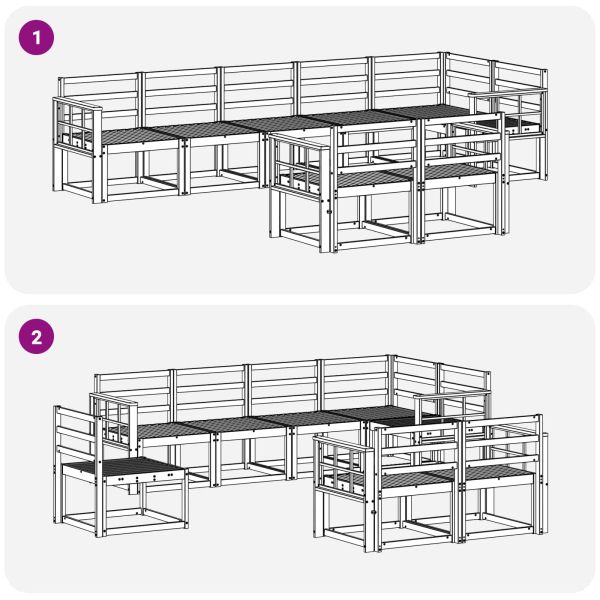 1

2