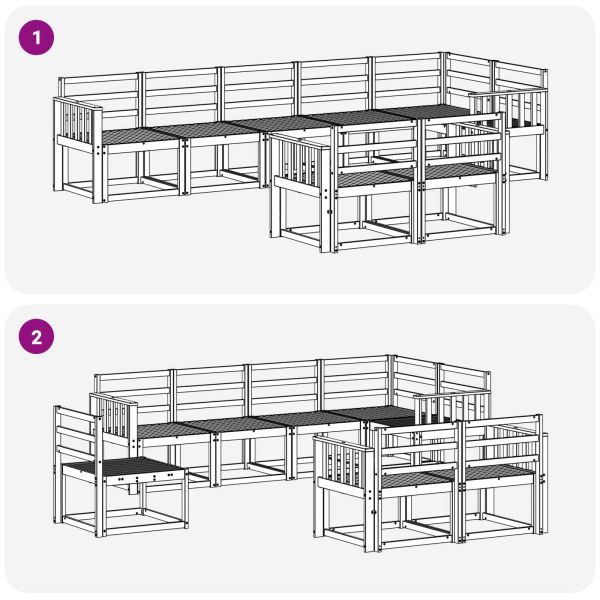 1

2