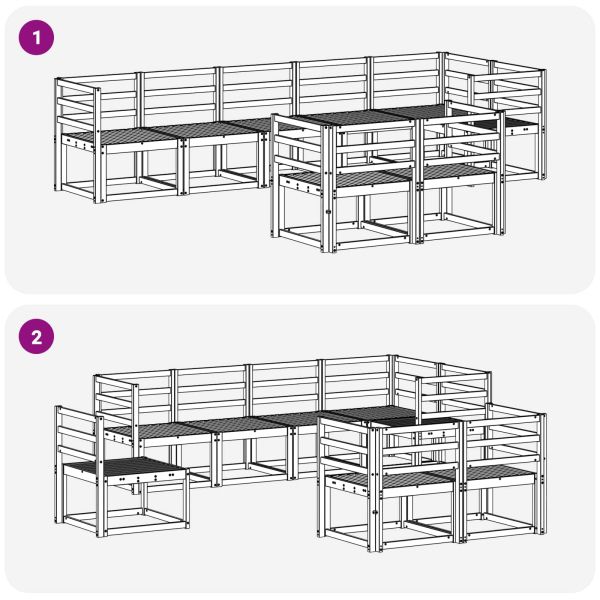 1

2