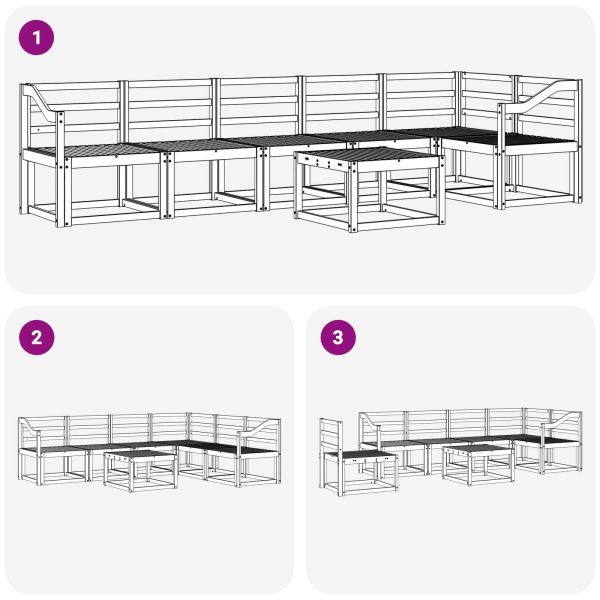 1

2

3