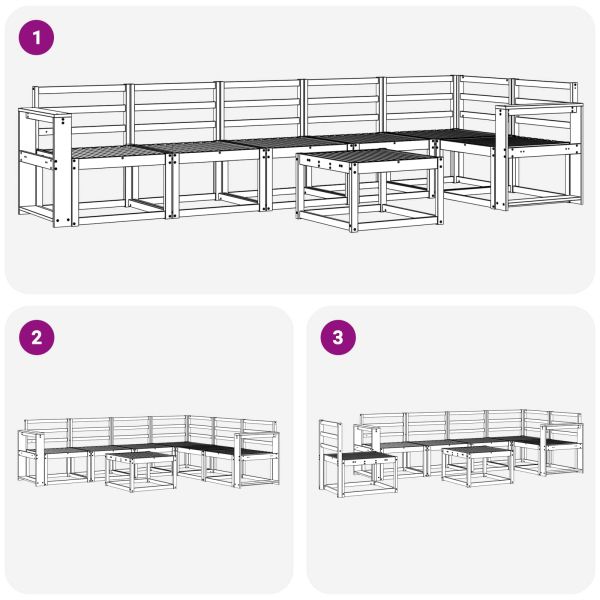 1

2

3