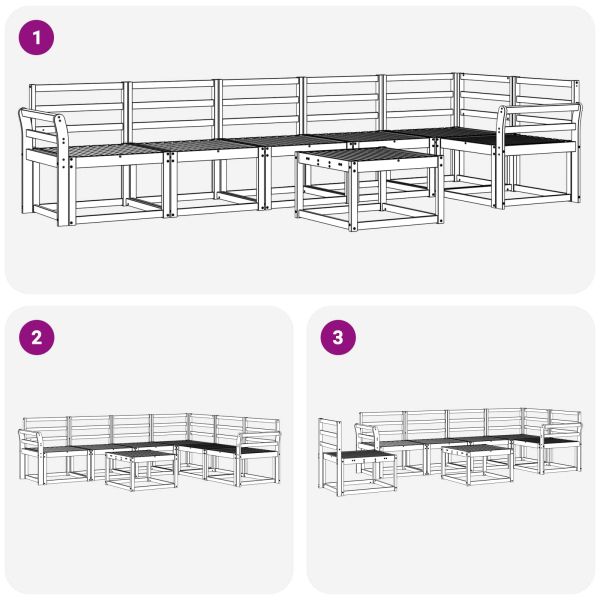 1

2

3