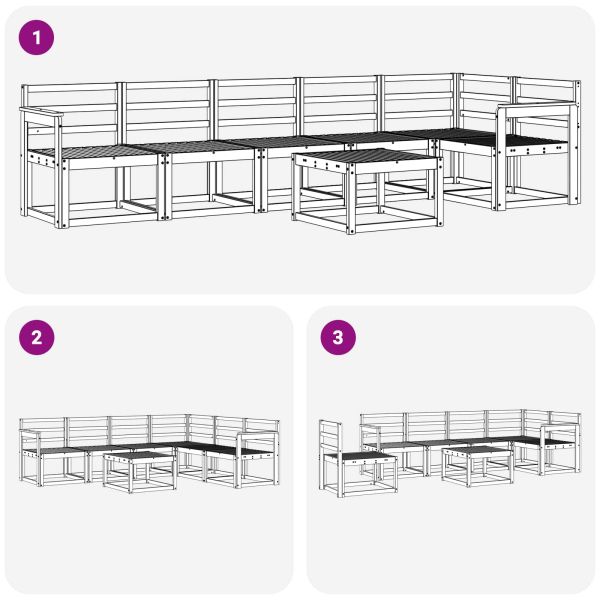 1

2

3