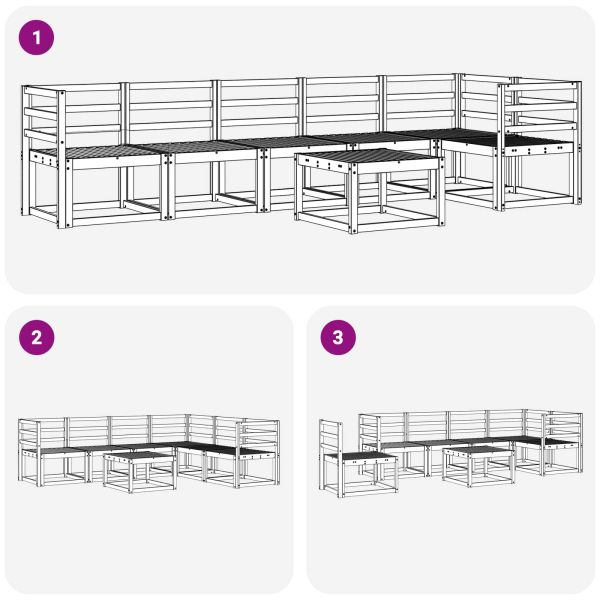 1

2

3