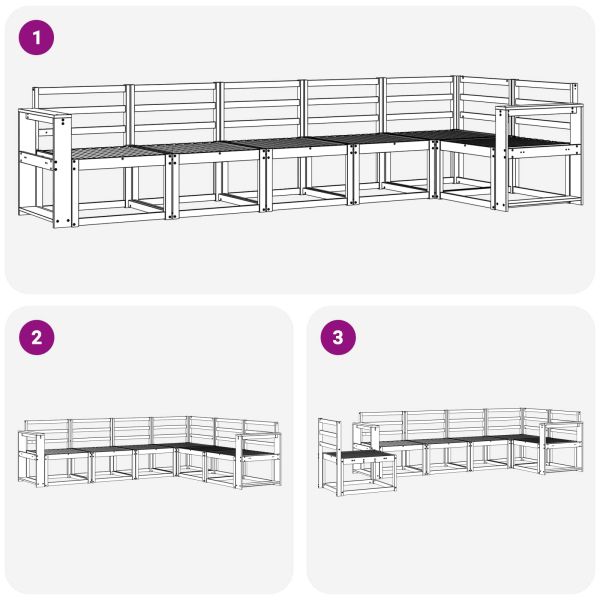 1

2

3