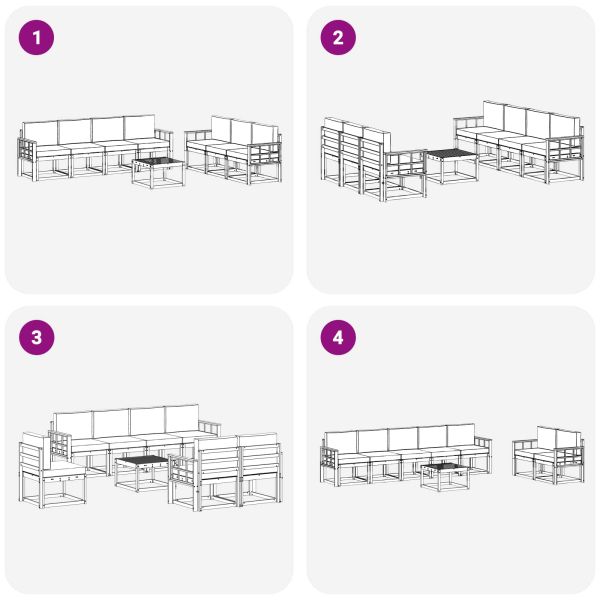 1

2

3

4