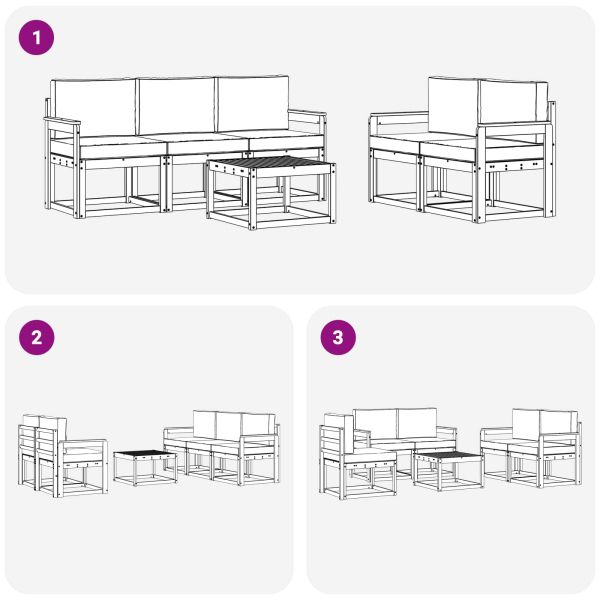 1

2

3