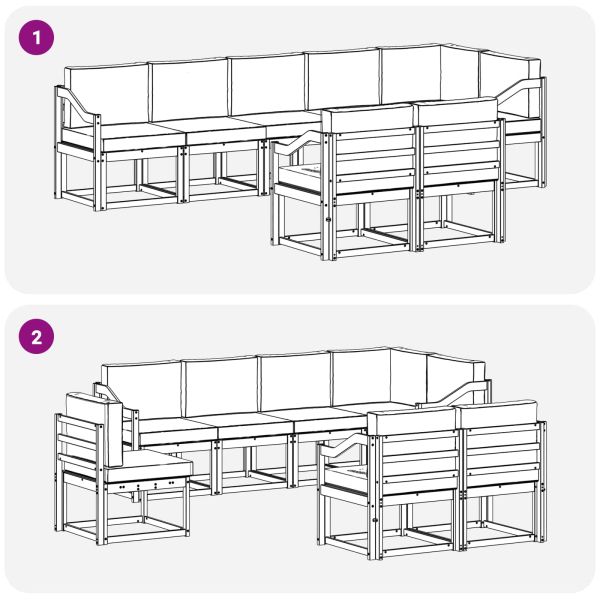 1

2