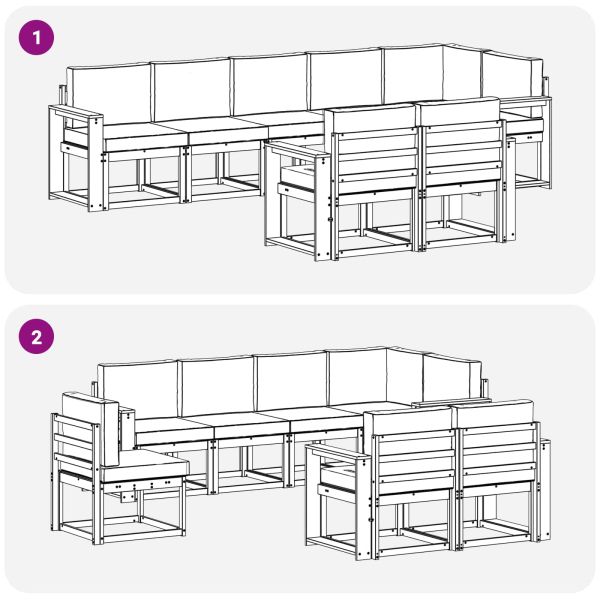 1

2