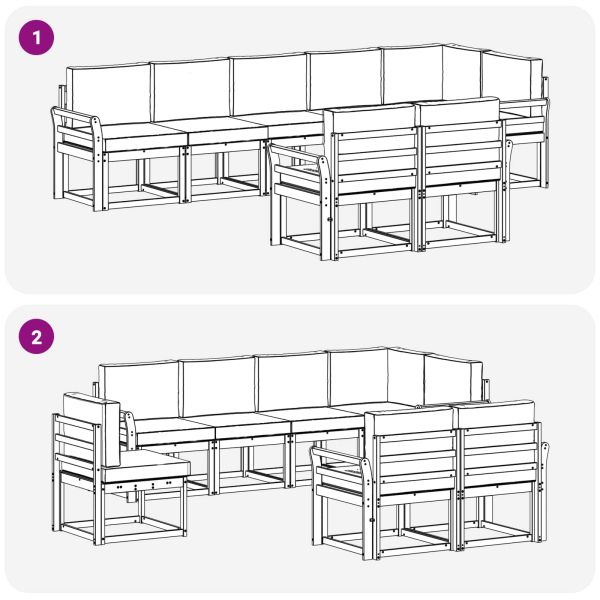 1

2