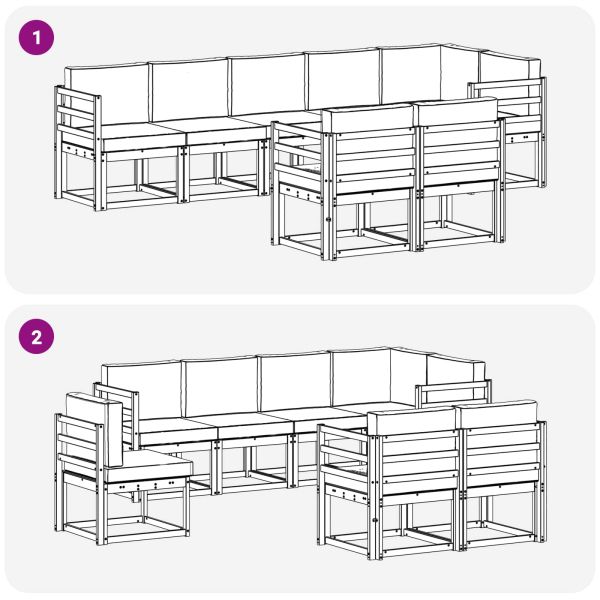 1

2