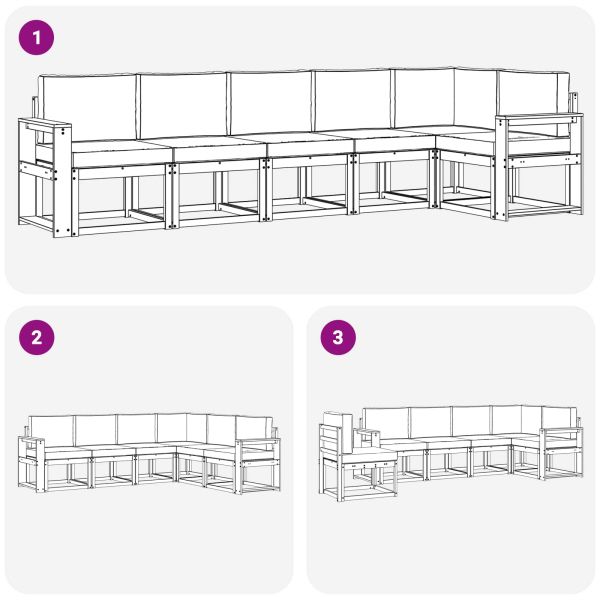 1

2

3