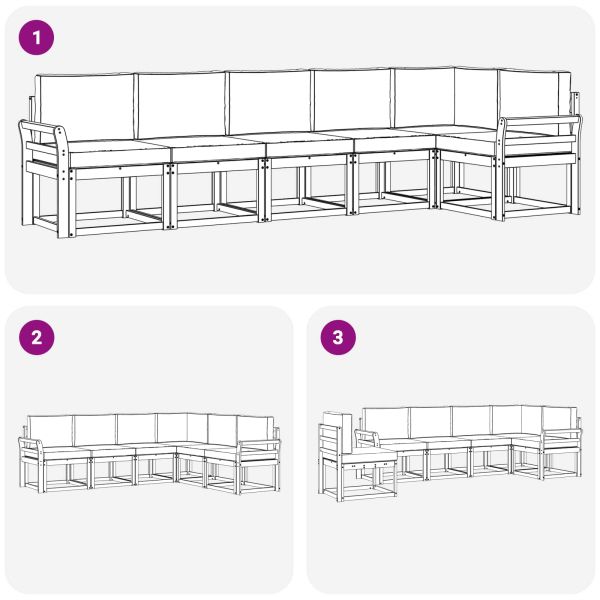 1

2

3