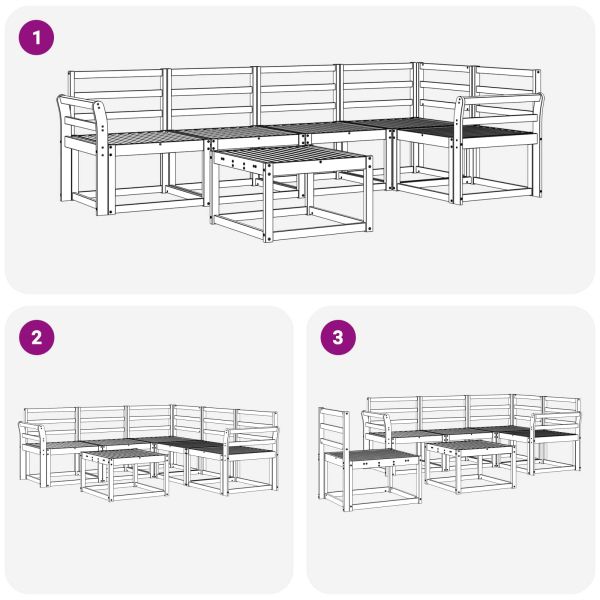 1

2

3