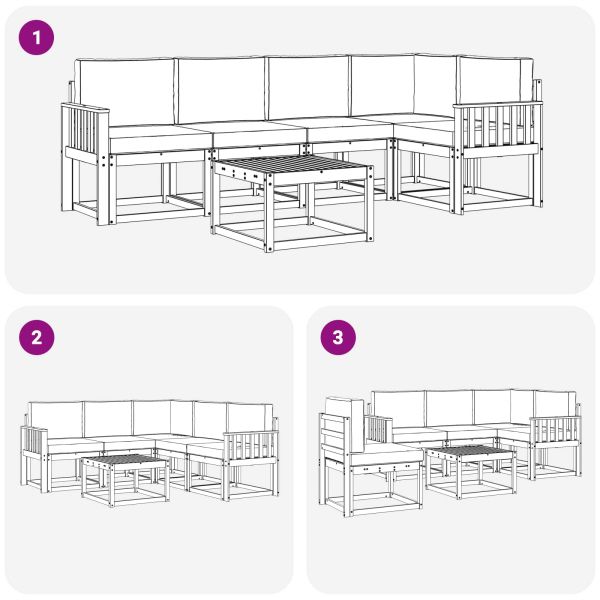 1

2

3