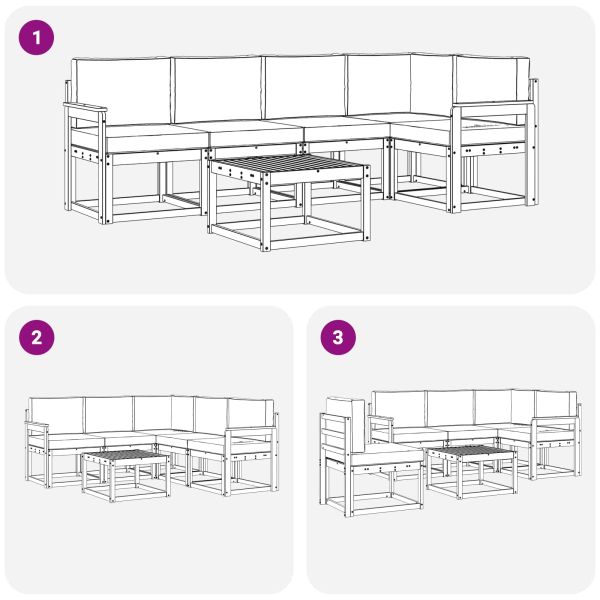 1

2

3