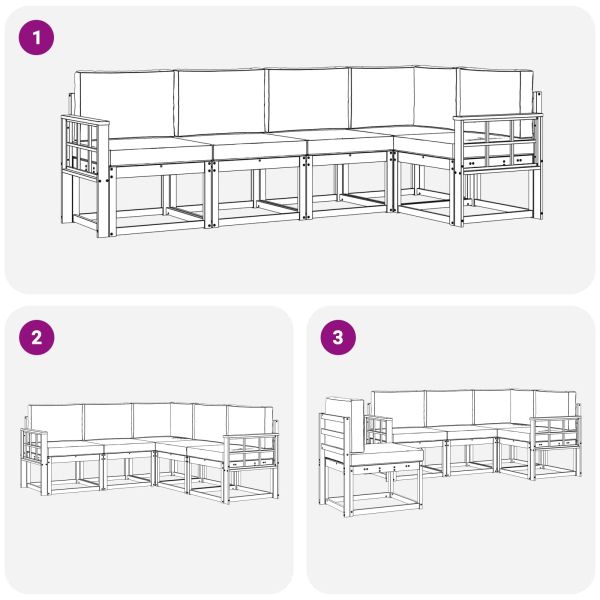 1

2

3