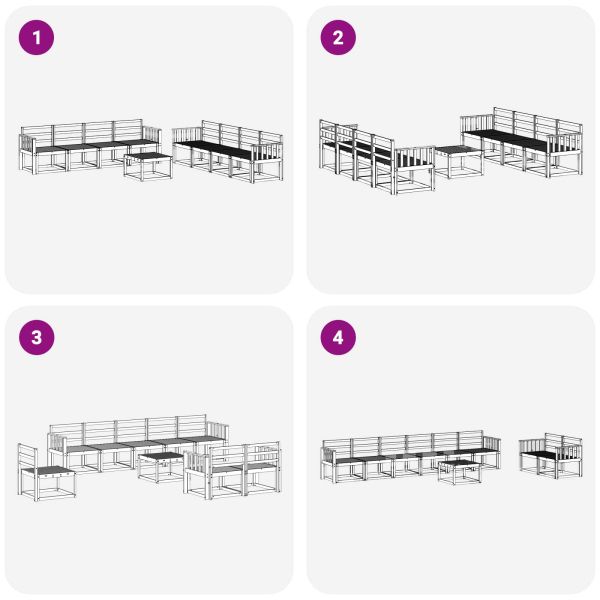 1

2

3

4