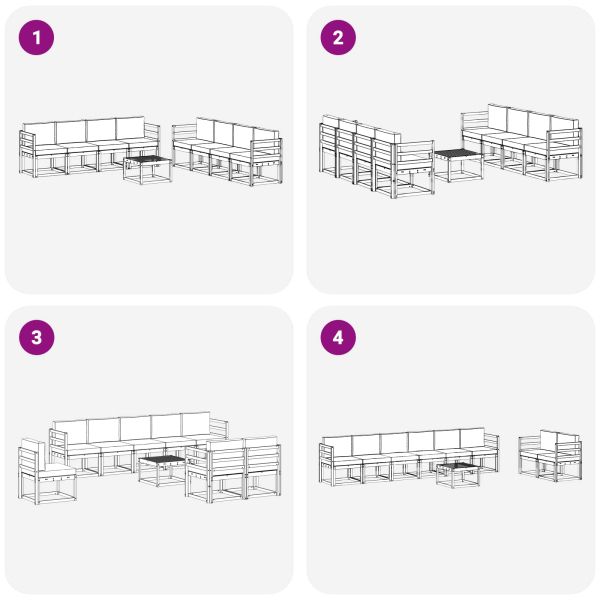 1

2

3

4