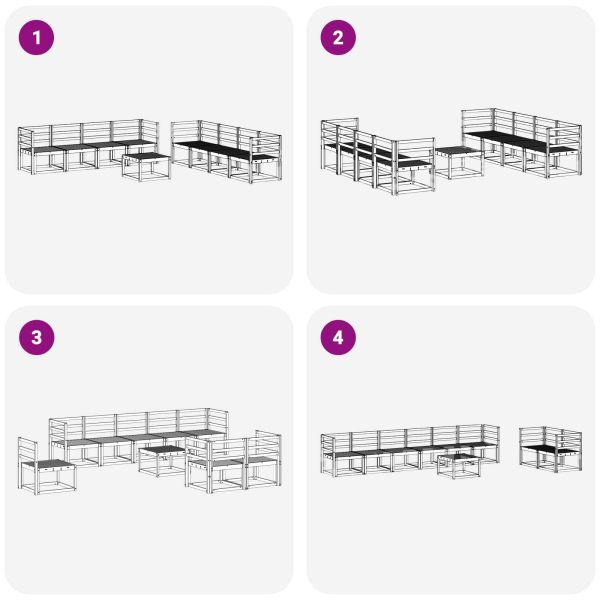 1

2

3

4