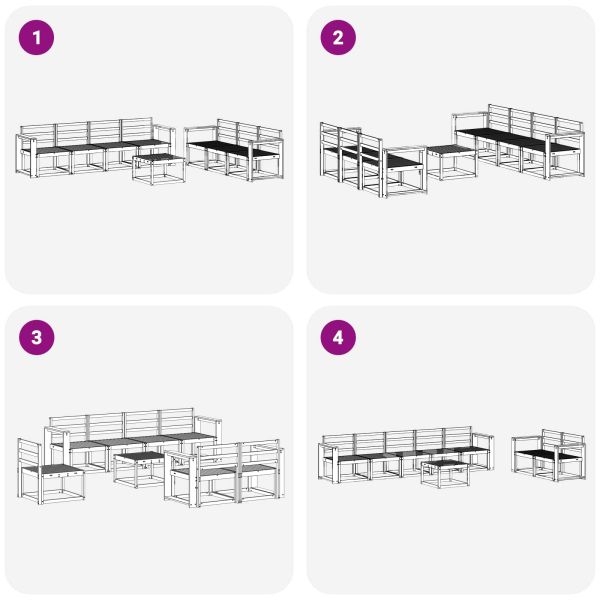 1

2

3

4