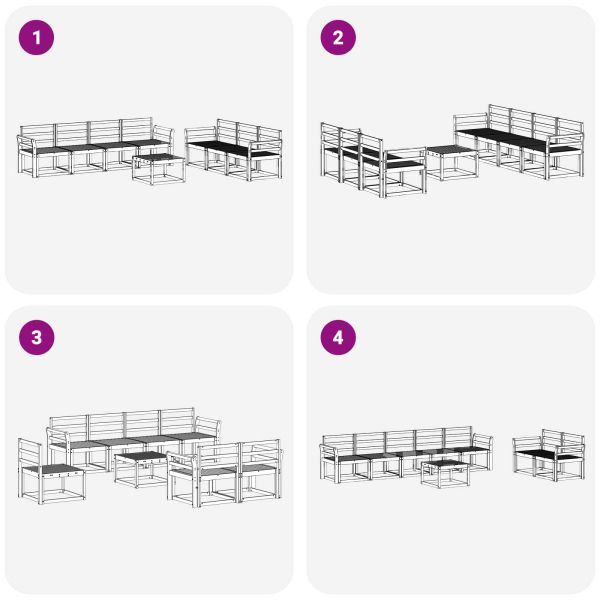 1

2

3

4