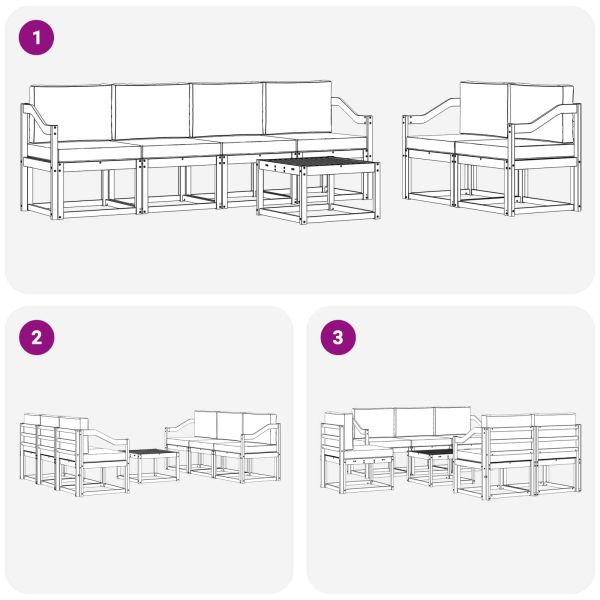 1

2

3