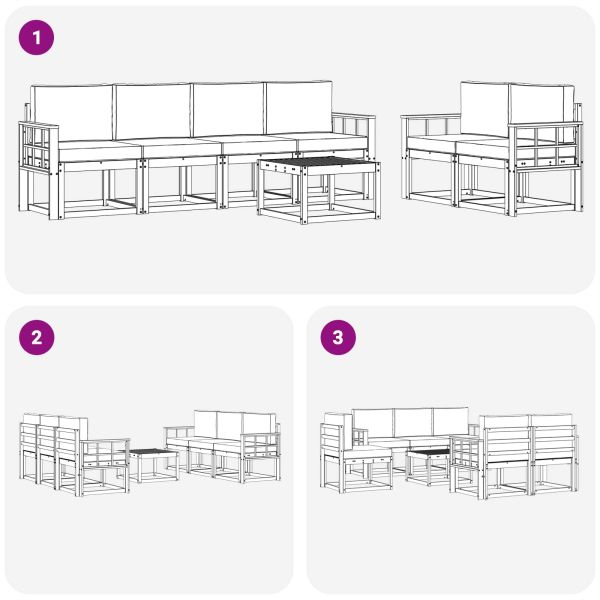 1

2

3