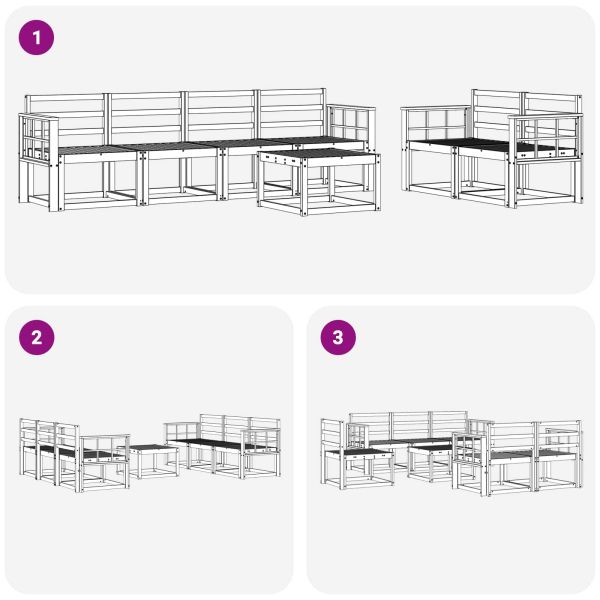 1

2

3