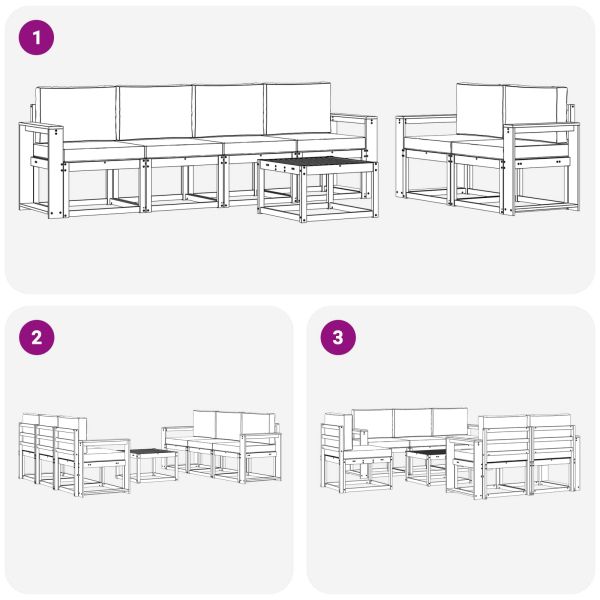 1

2

3