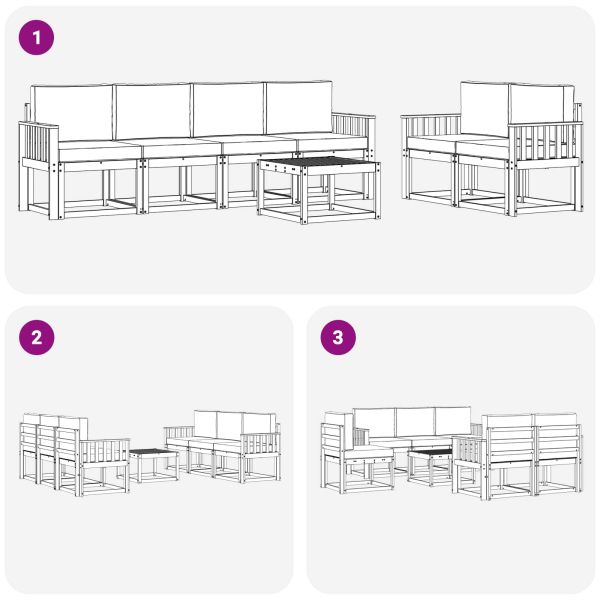 1

2

3