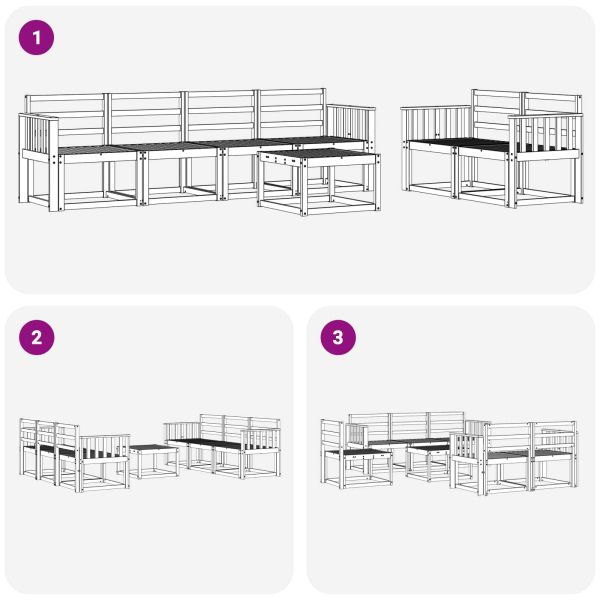 1

2

3