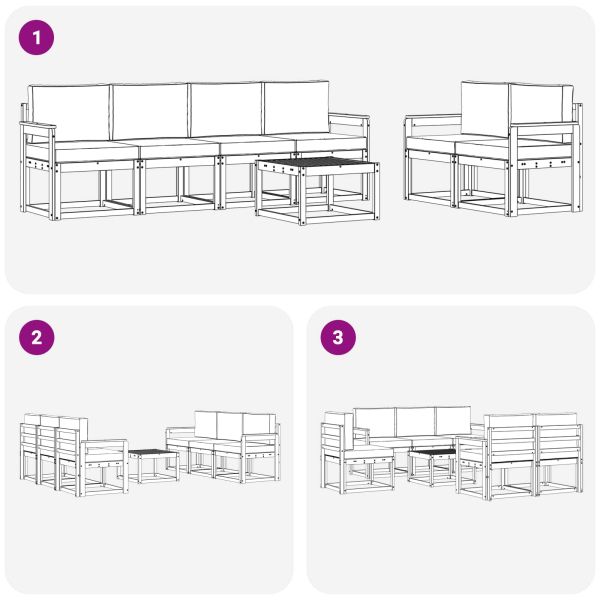 1

2

3