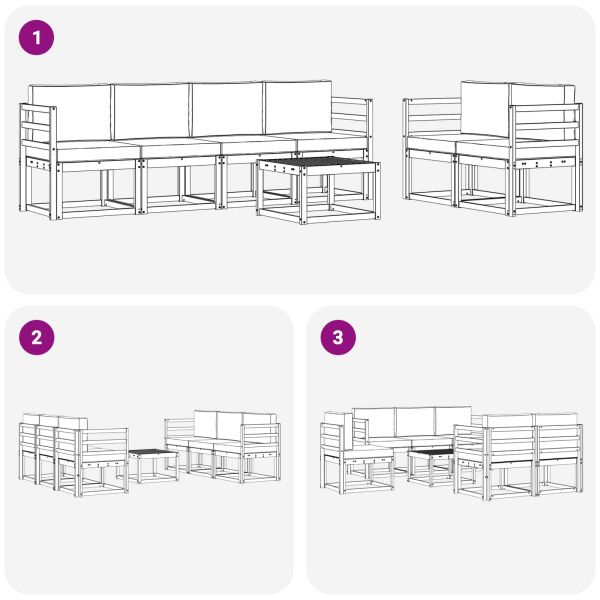 1

2

3