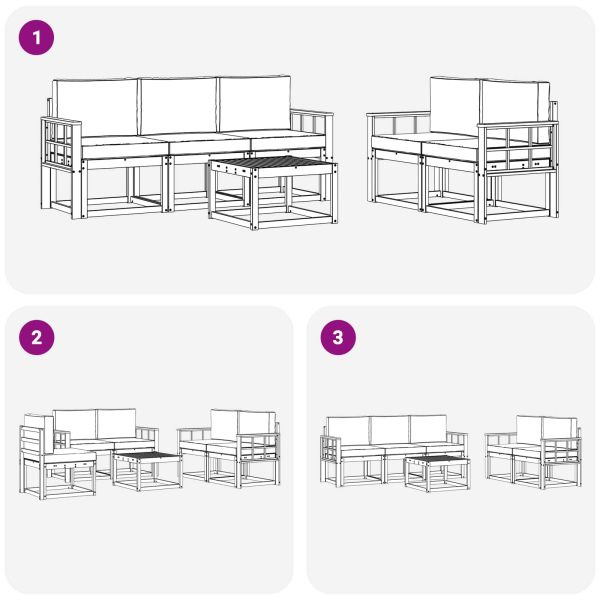 1

2

3