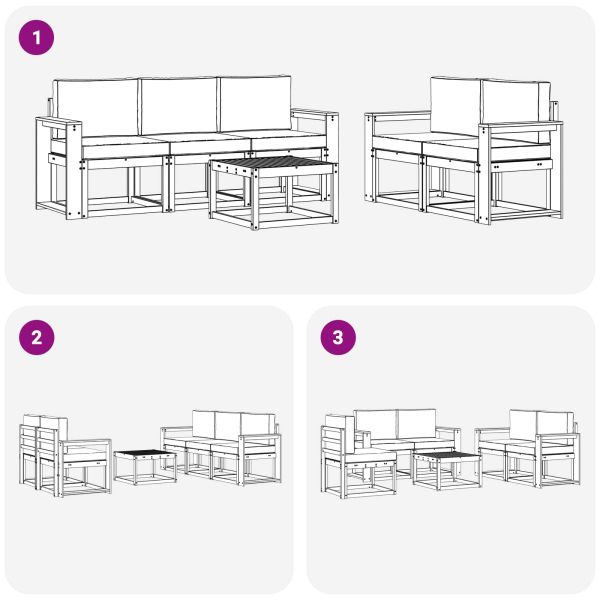 1

2

3