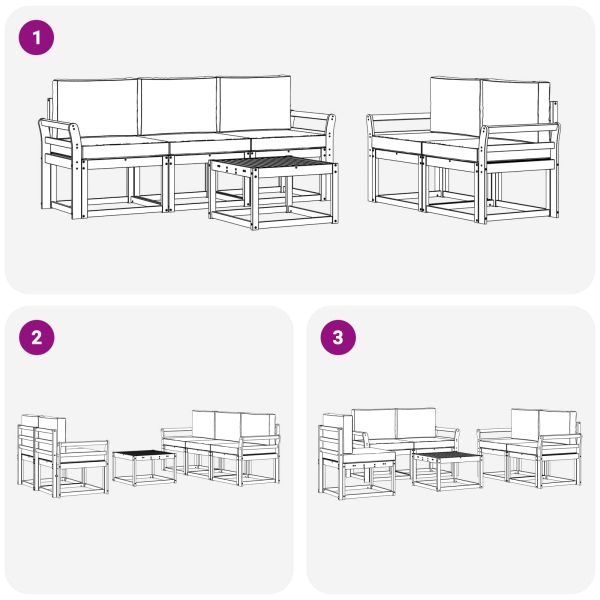 1

2

3