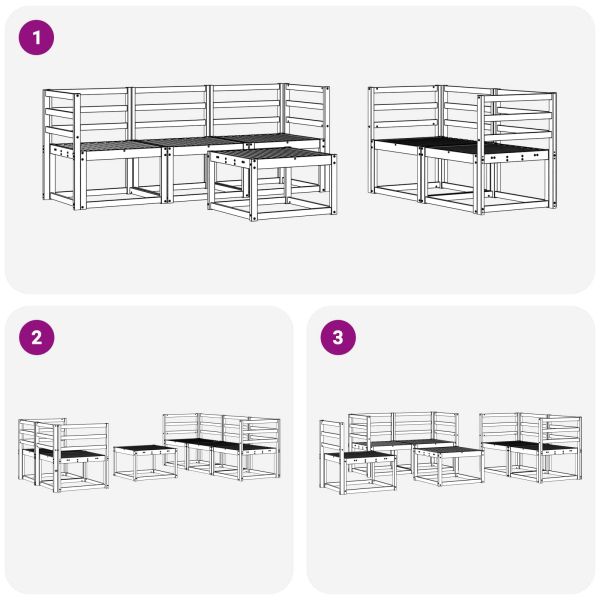 1

2

3