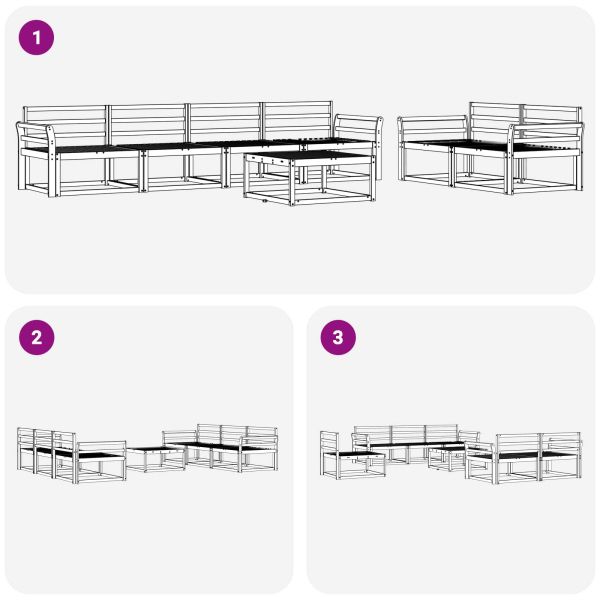 1

2

3