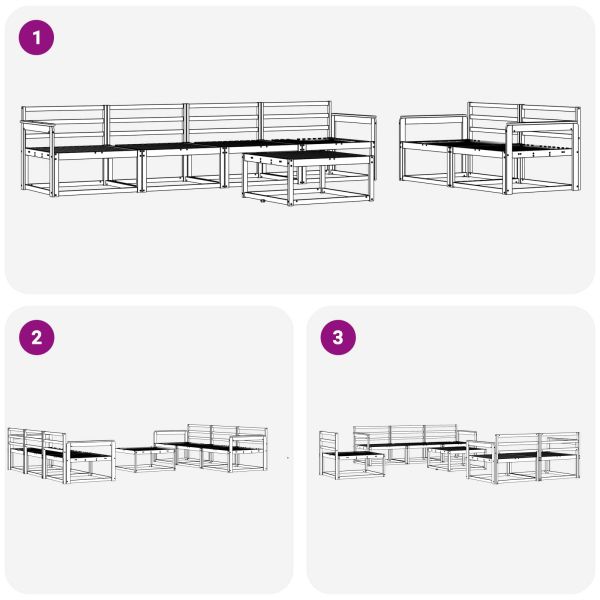 1

2

3