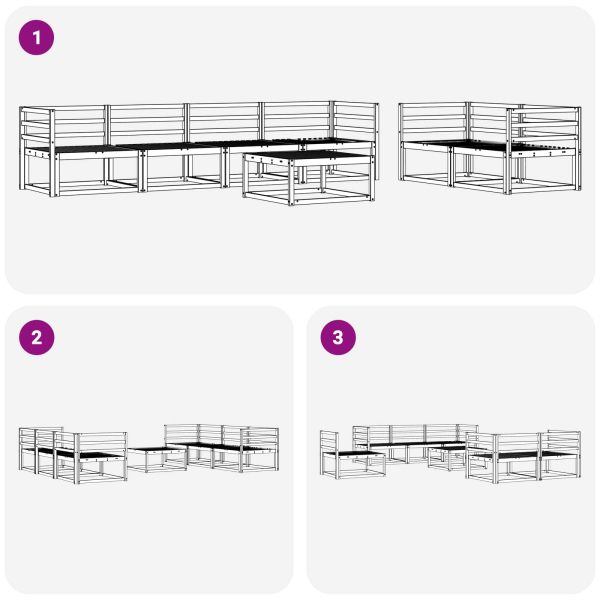 1

2

3