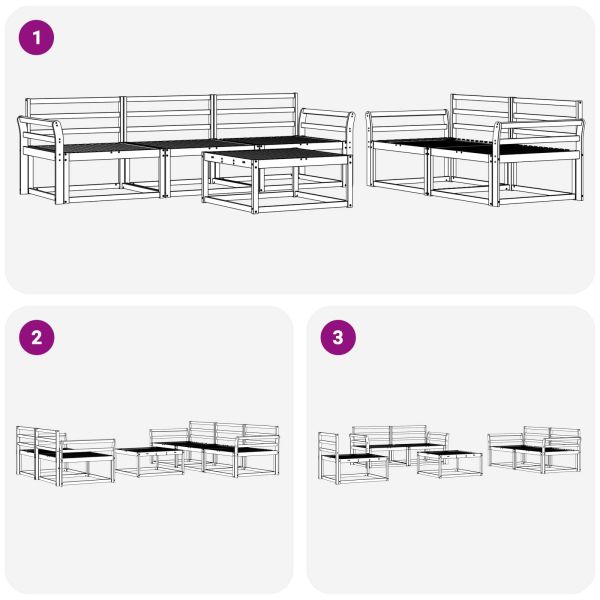 1

2

3