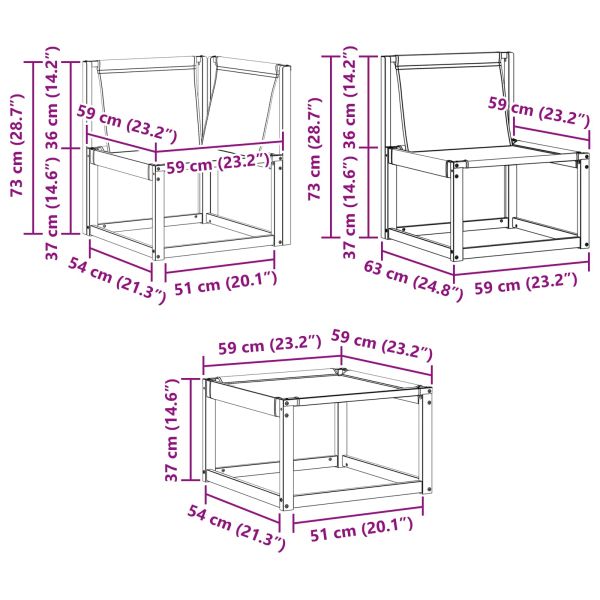 73 cm (28.7")
36 cm (14.2")
37 cm (14.6")
59 cm (23.2")
59 cm (23.2")
54 cm (21.3")
51 cm (20.1")

73 cm (28.7")
36 cm (14.2")
37 cm (14.6")
59 cm (23.2")
63 cm (24.8")
59 cm (23.2")

59 cm (23.2")
59 cm (23.2")
37 cm (14.6")
54 cm (21.3")
51 cm (20.1")