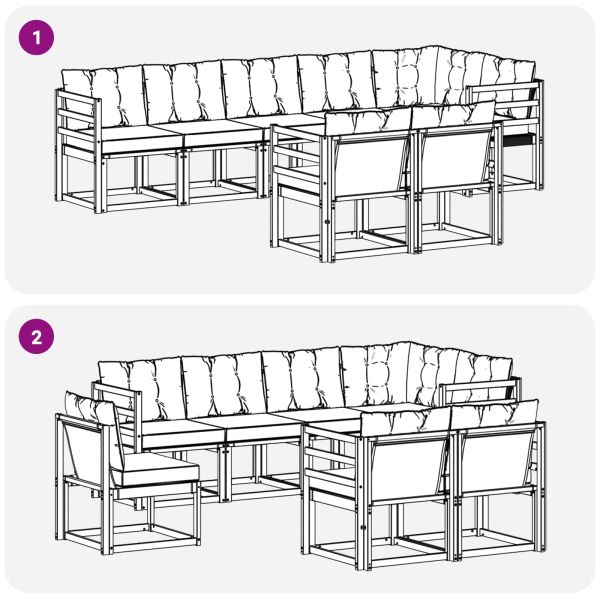 1

2