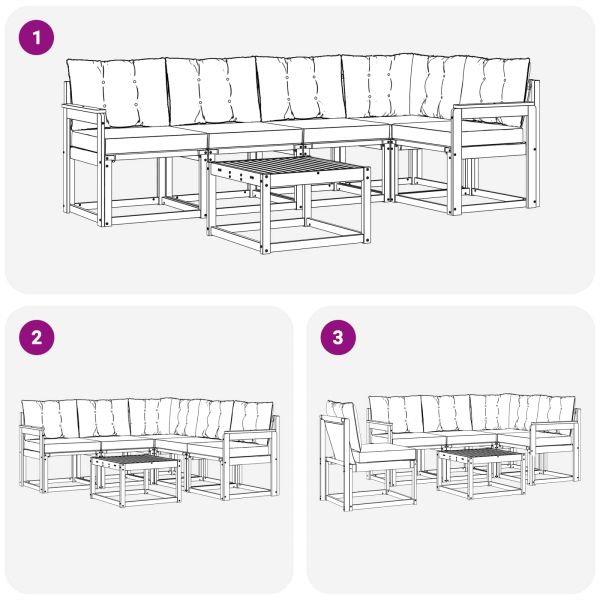 1

2

3