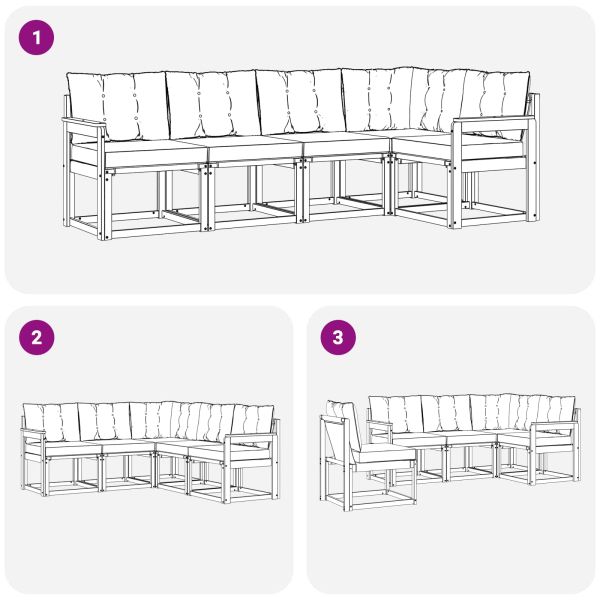 1

2

3